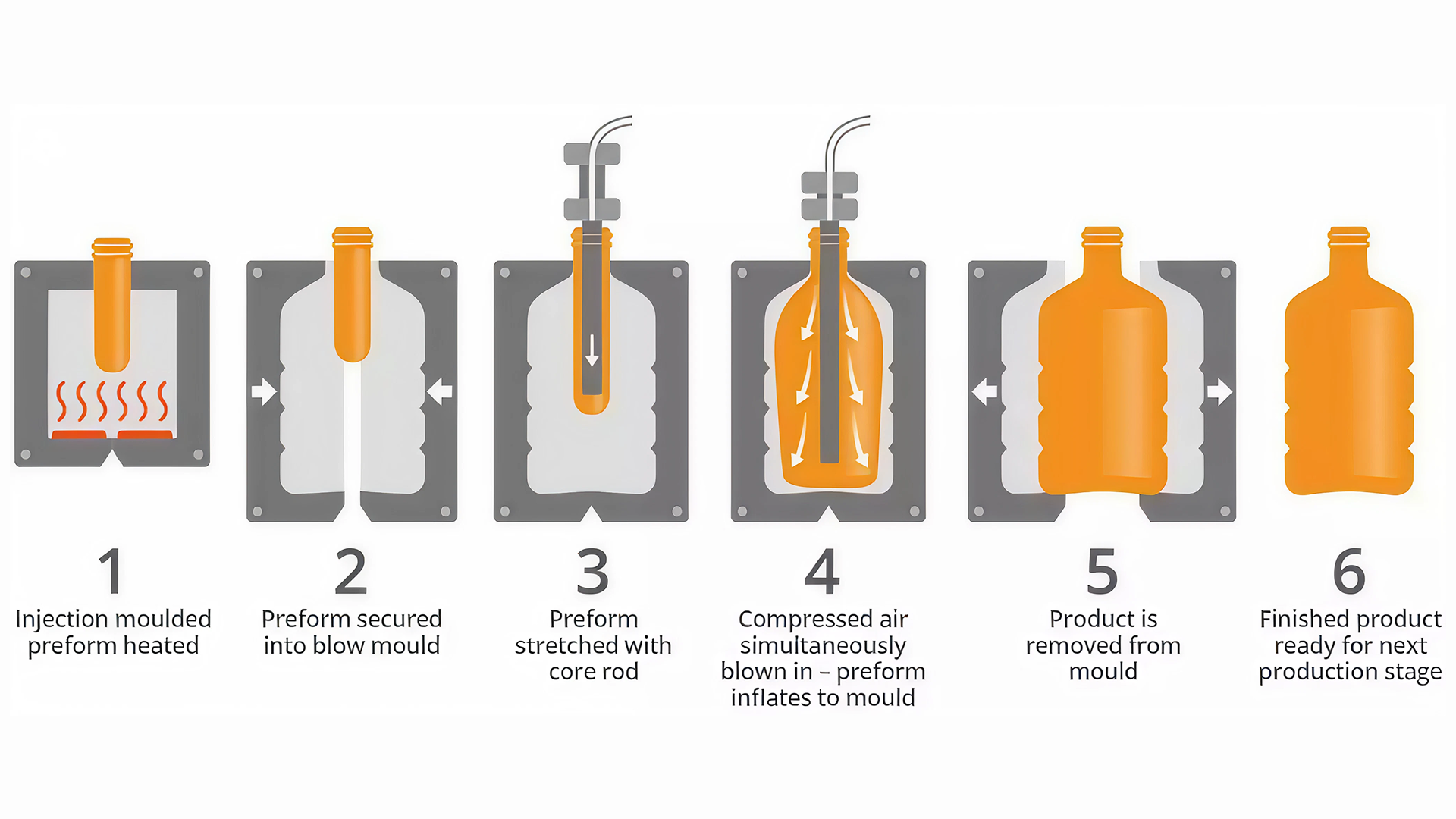 1
Injection moulded preform heated

2
Preform secured into blow mould

3
Preform stretched with core rod

4
Compressed air simultaneously blown in – preform inflates to mould

5
Product is removed from mould

6
Finished product ready for next production stage